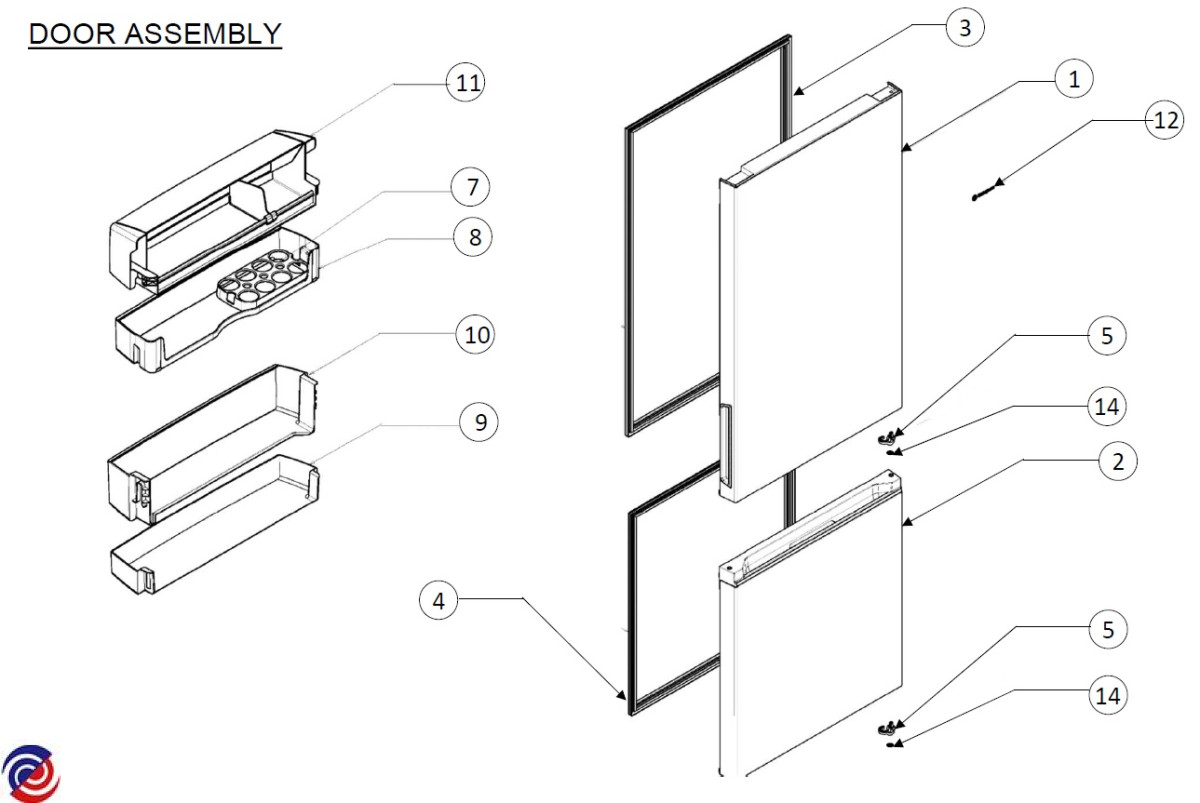 DOOR ASSEMBLY

11
7
8
10
9
3
1
12
5
14
2
4
5
14